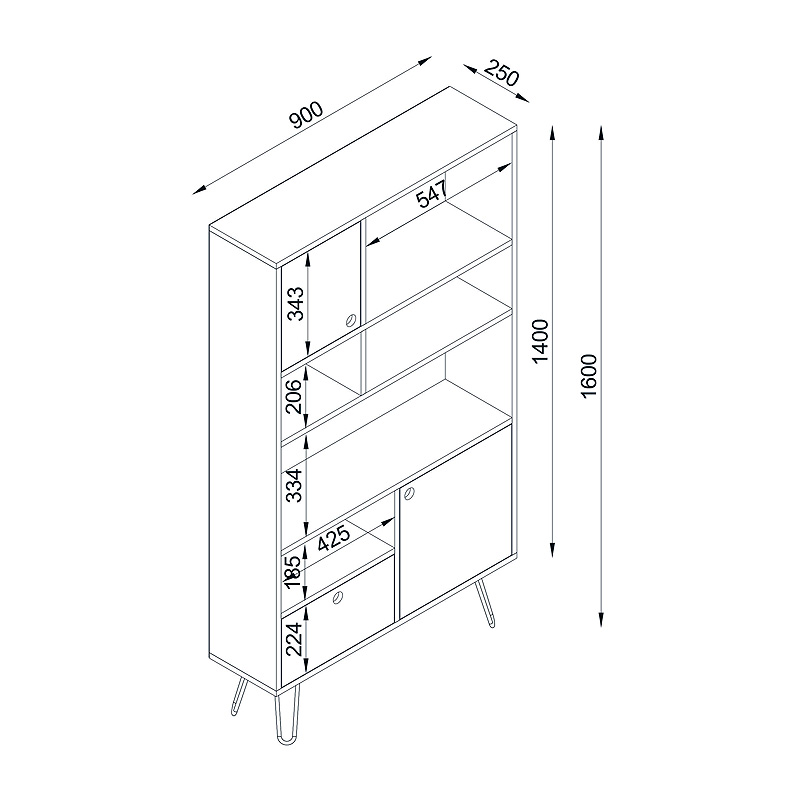 900
250
547
343
206
334
425
185
224
1400
1600