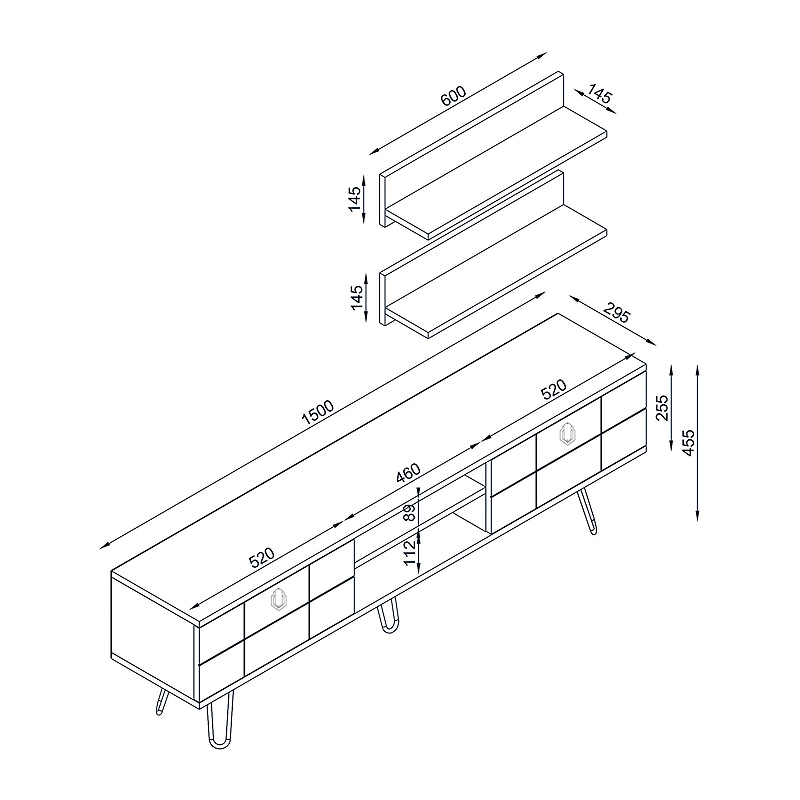 600
145
145
145
295
1500
520
255
455
460
89
112
520