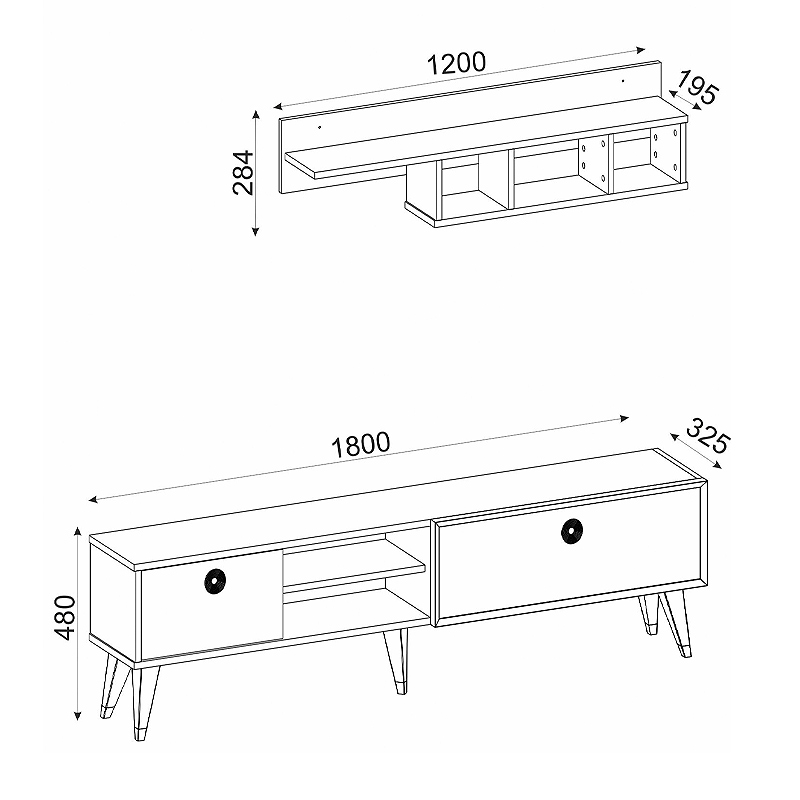 1200
195
284
1800
325
480