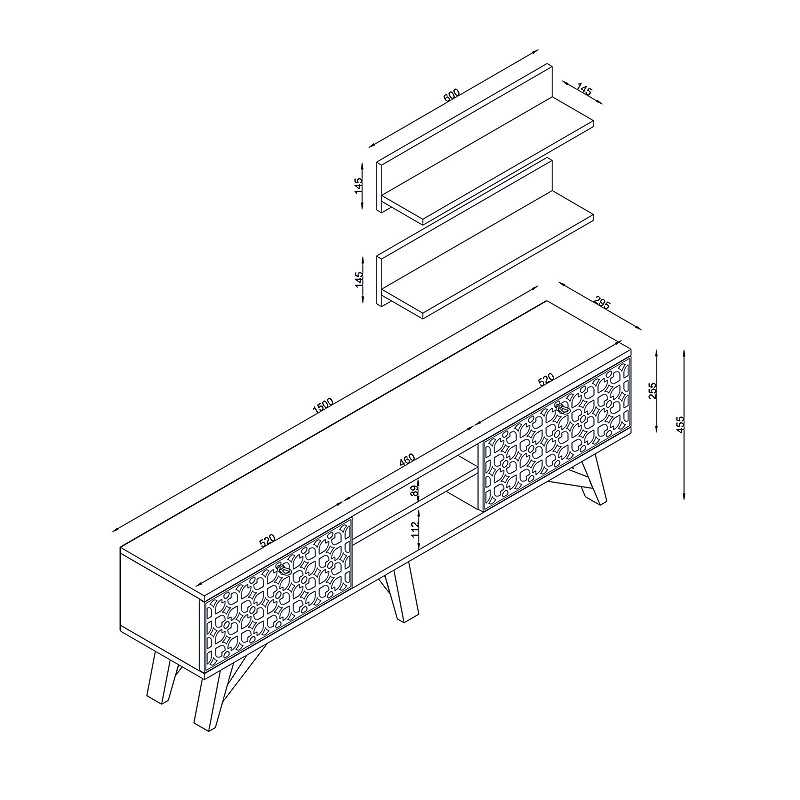 600
145
145
145
295
1500
520
255
455
460
89
112
520