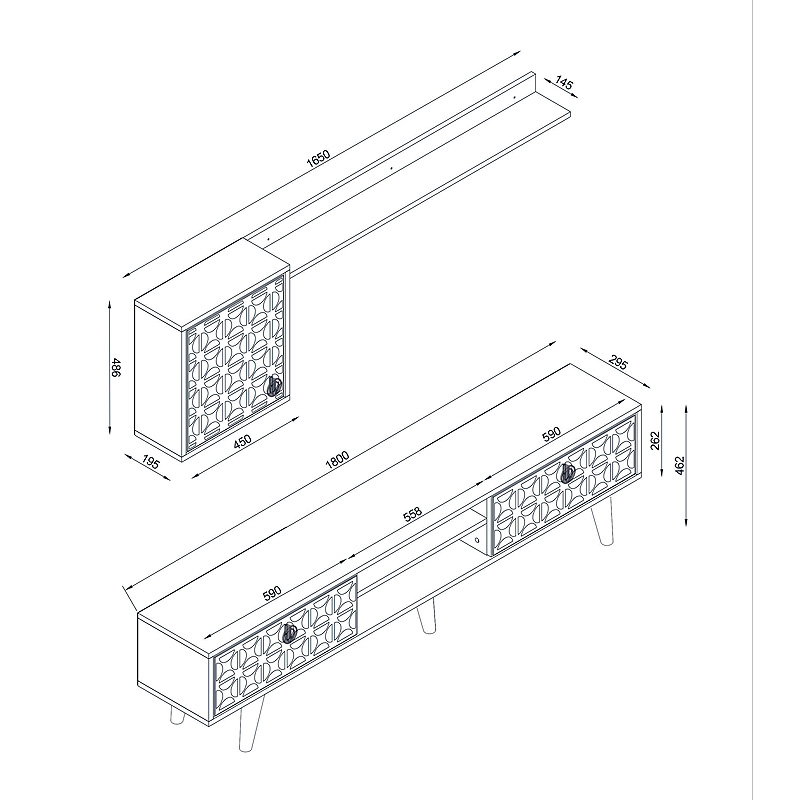 1650
145
486
450
195
1800
295
590
262
462
558
590