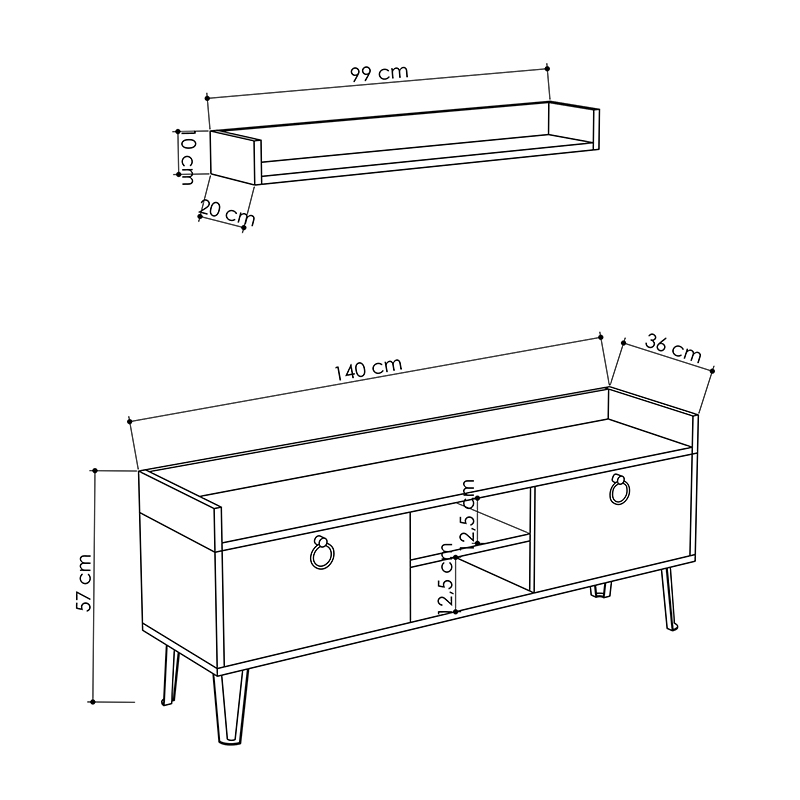 99 cm
10 cm
20 cm
140 cm
36 cm
57 cm
12,5 cm
12,5 cm